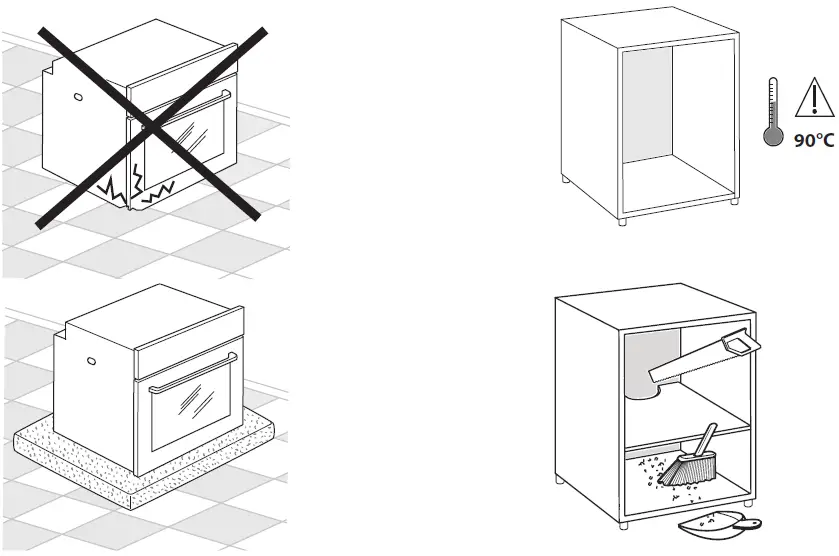 90°C