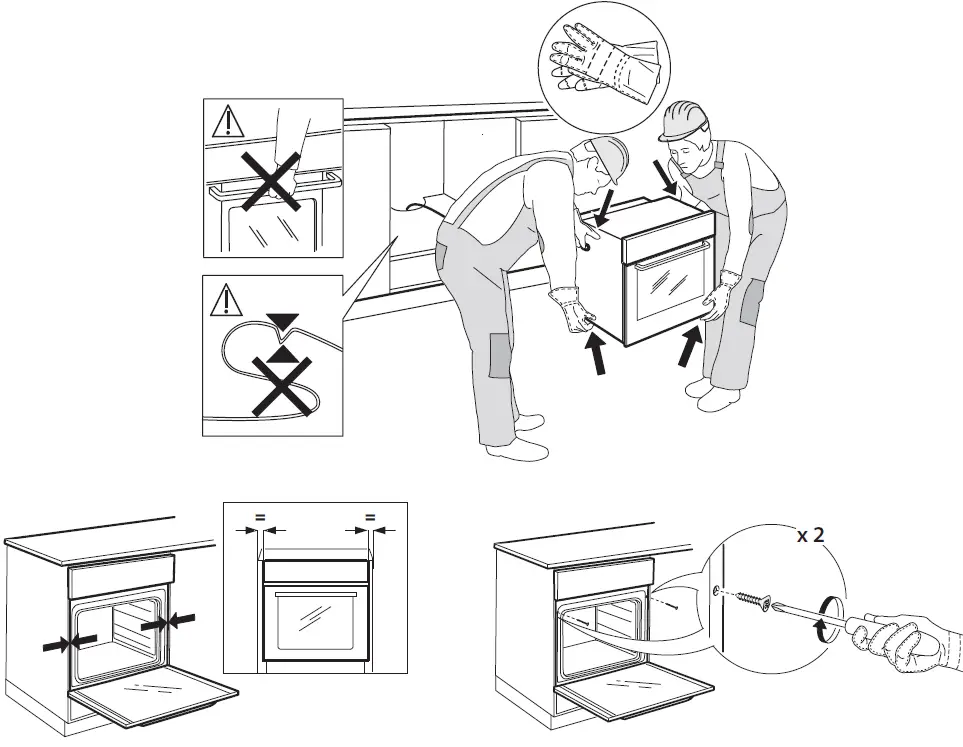 =
=
x 2