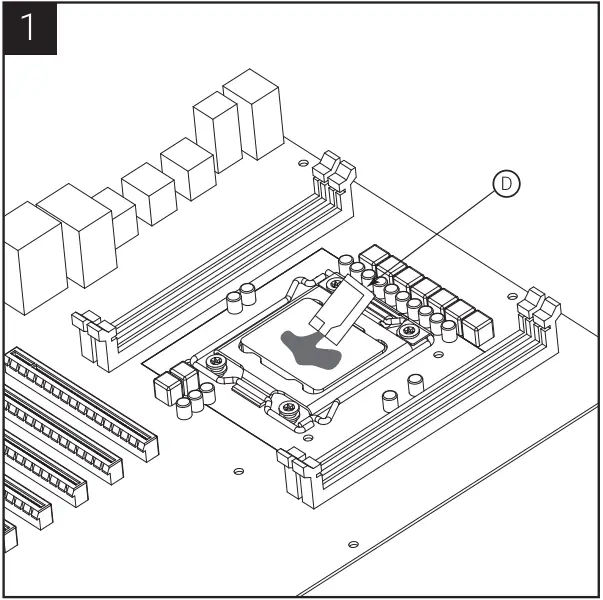 1

D