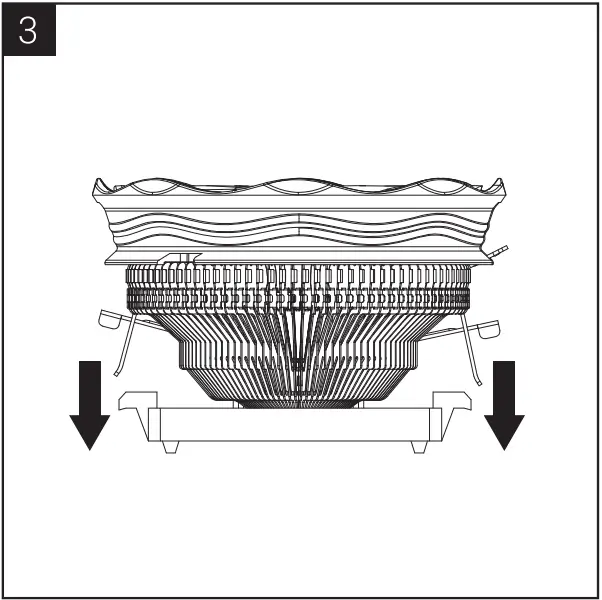 3