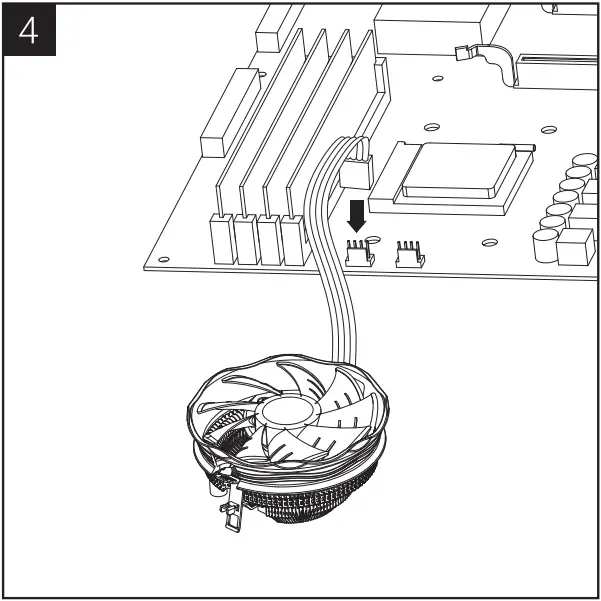 4