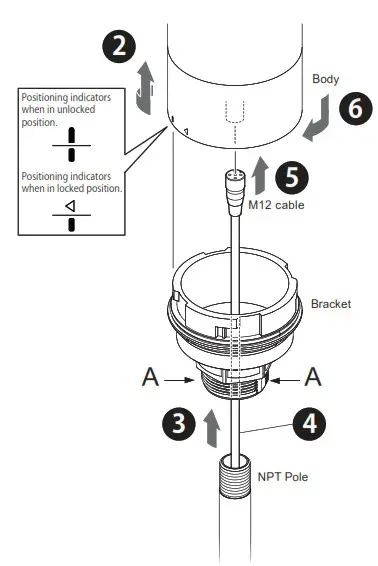 2

Positioning indicators when in unlocked position.

Positioning indicators when in locked position.

Body

6

5

M12 cable

Bracket

A

A

3

4

NPT Pole