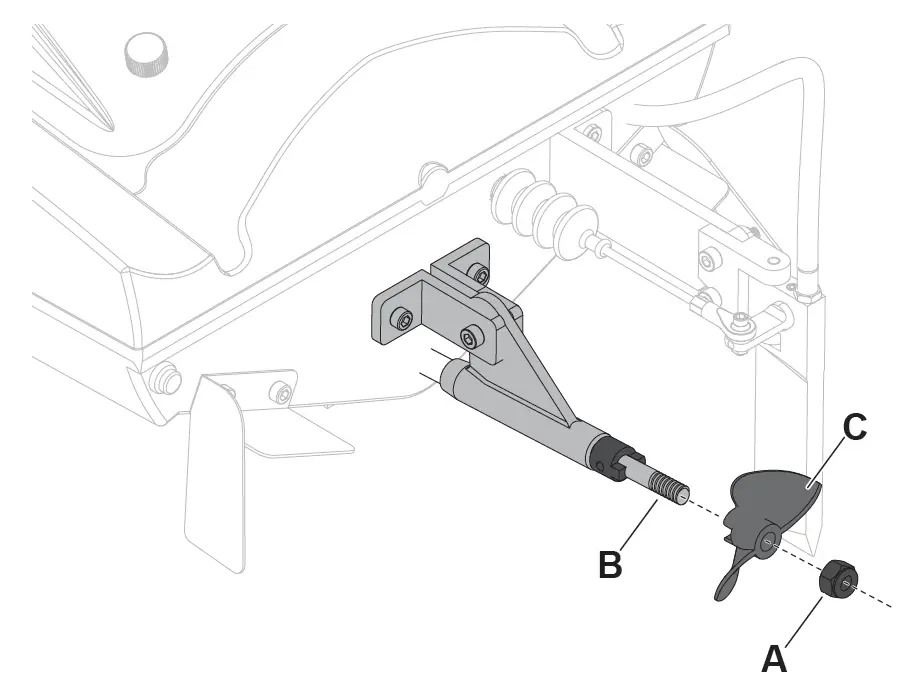 C
B
A