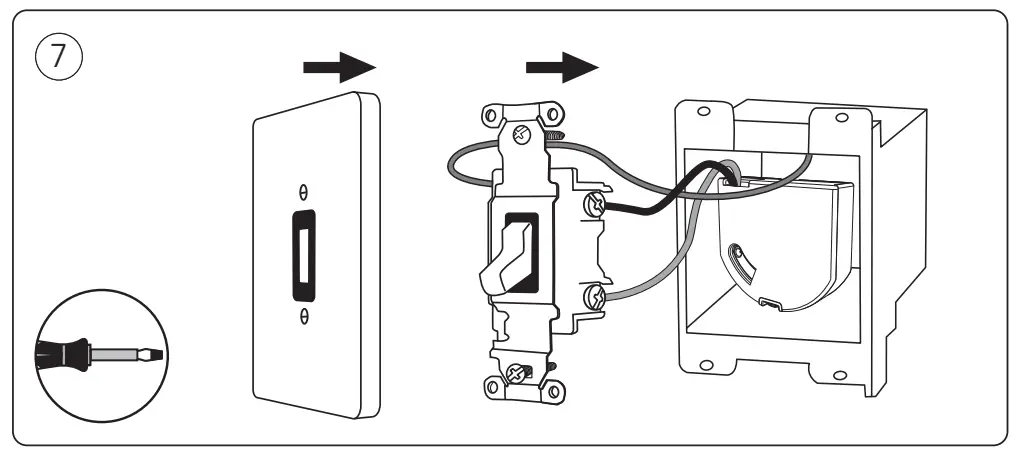 7