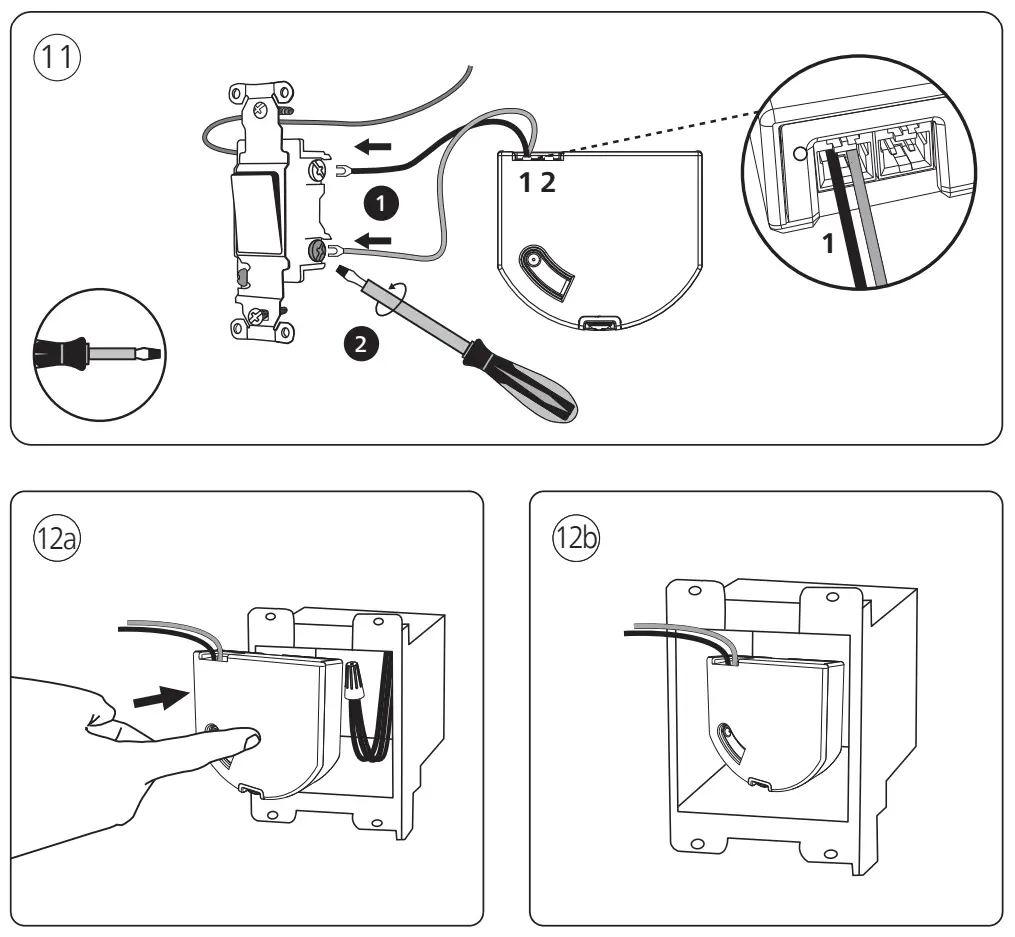 11

1

2

1 2

1

12a

12b