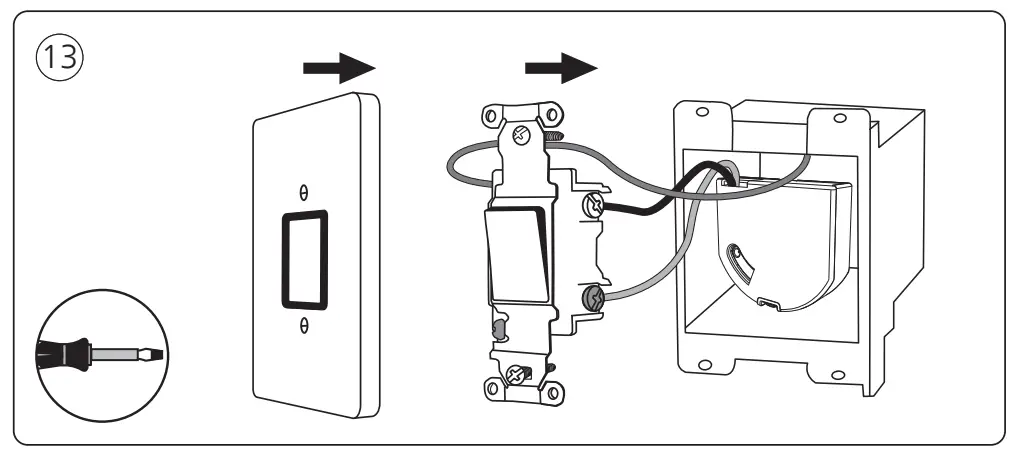 13