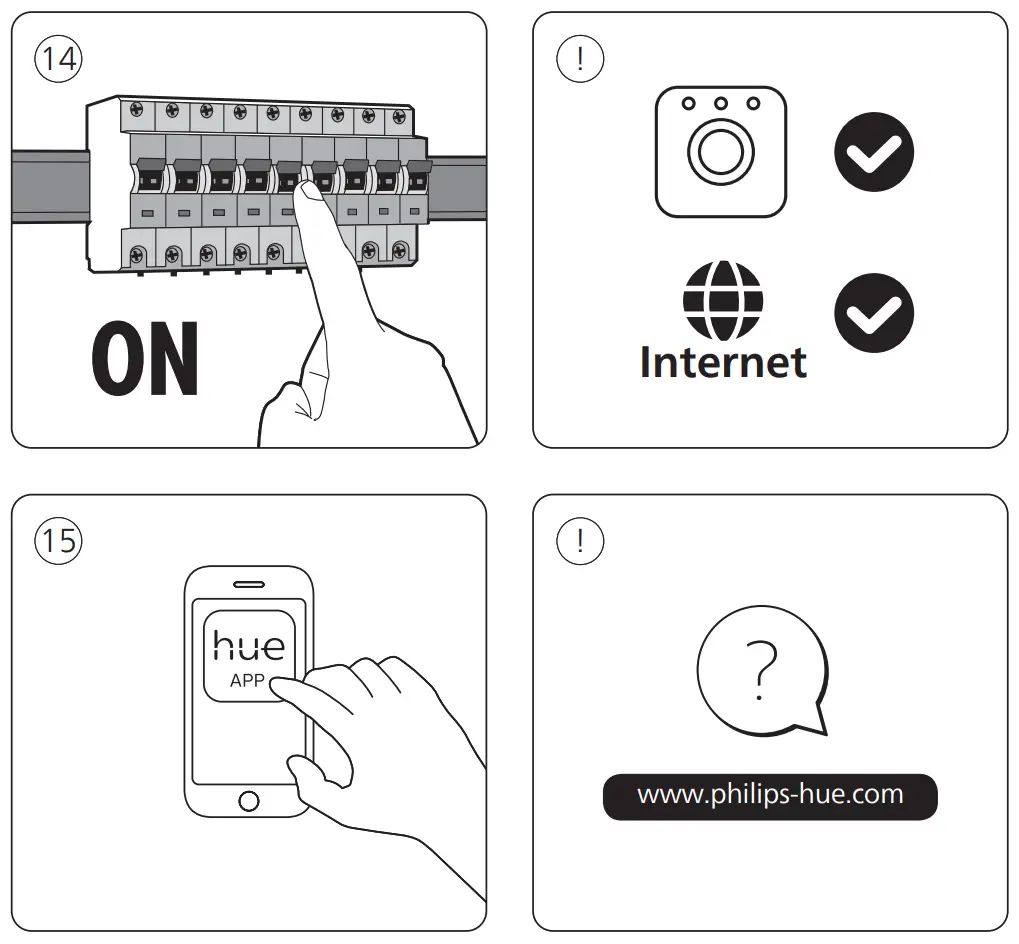 14

ON

!

Internet

15

hue
APP

!

?

www.philips-hue.com