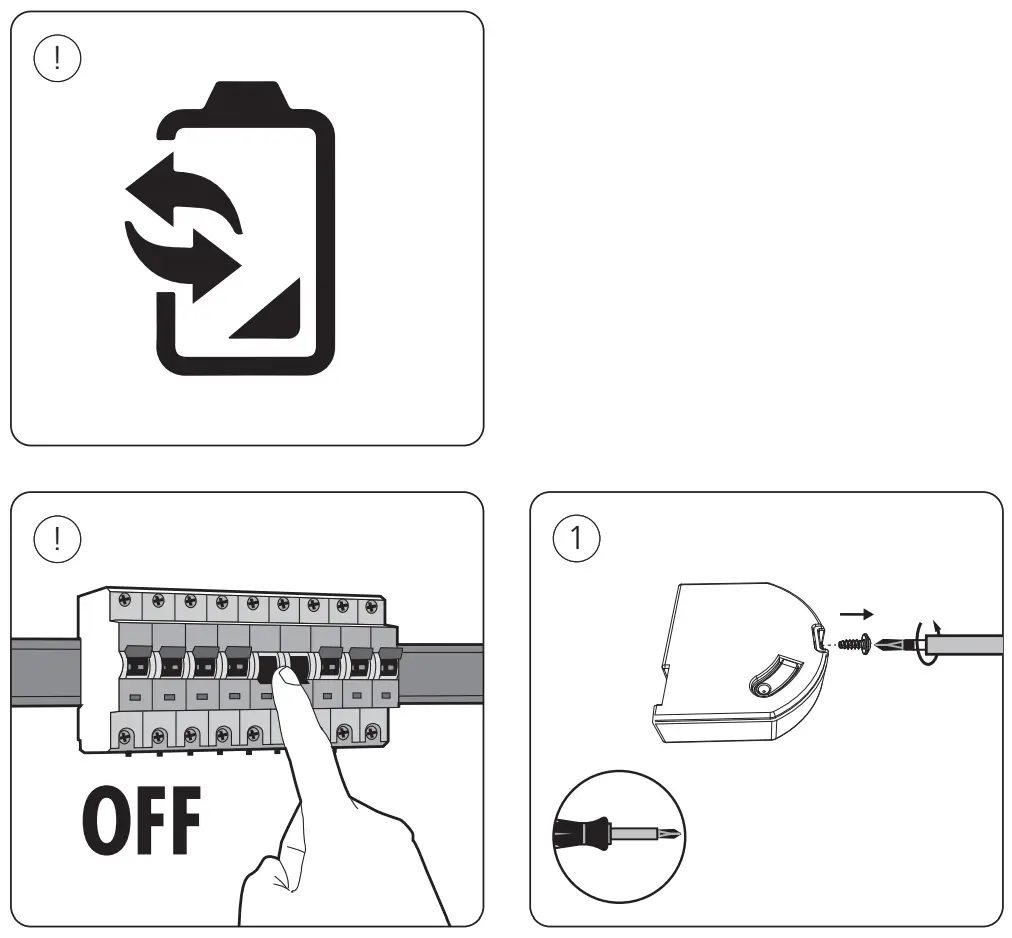 !

!

OFF

1