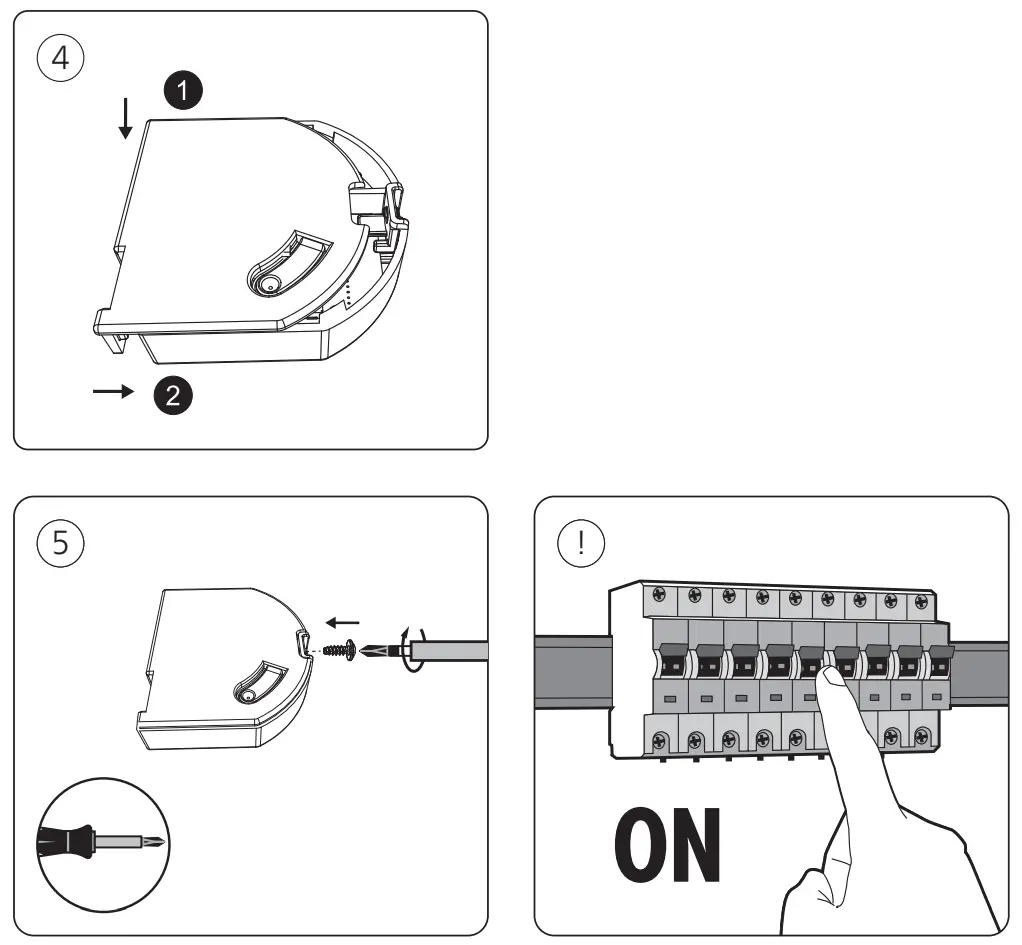 4

1

2

5

!

ON