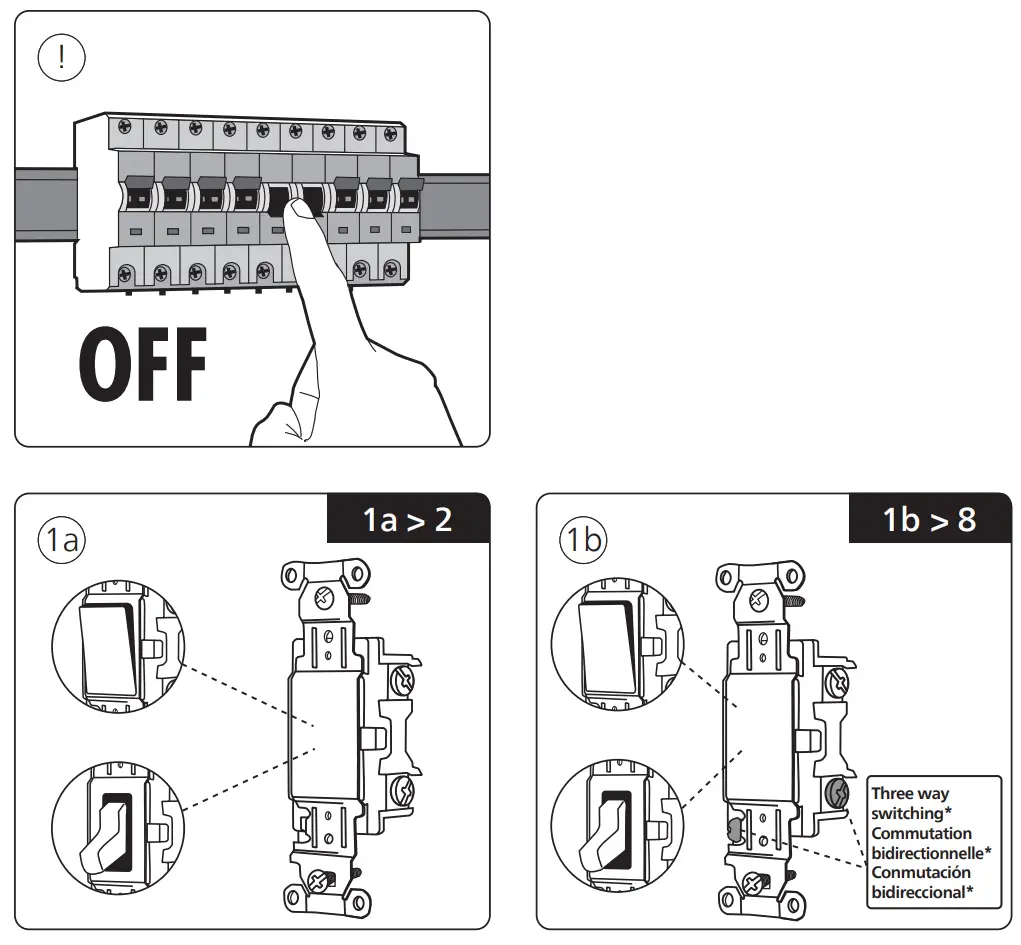 !

OFF

1a

1a > 2

1b

1b > 8

Three way switching*
Commutation bidirectionnelle*
Conmutación bidireccional*