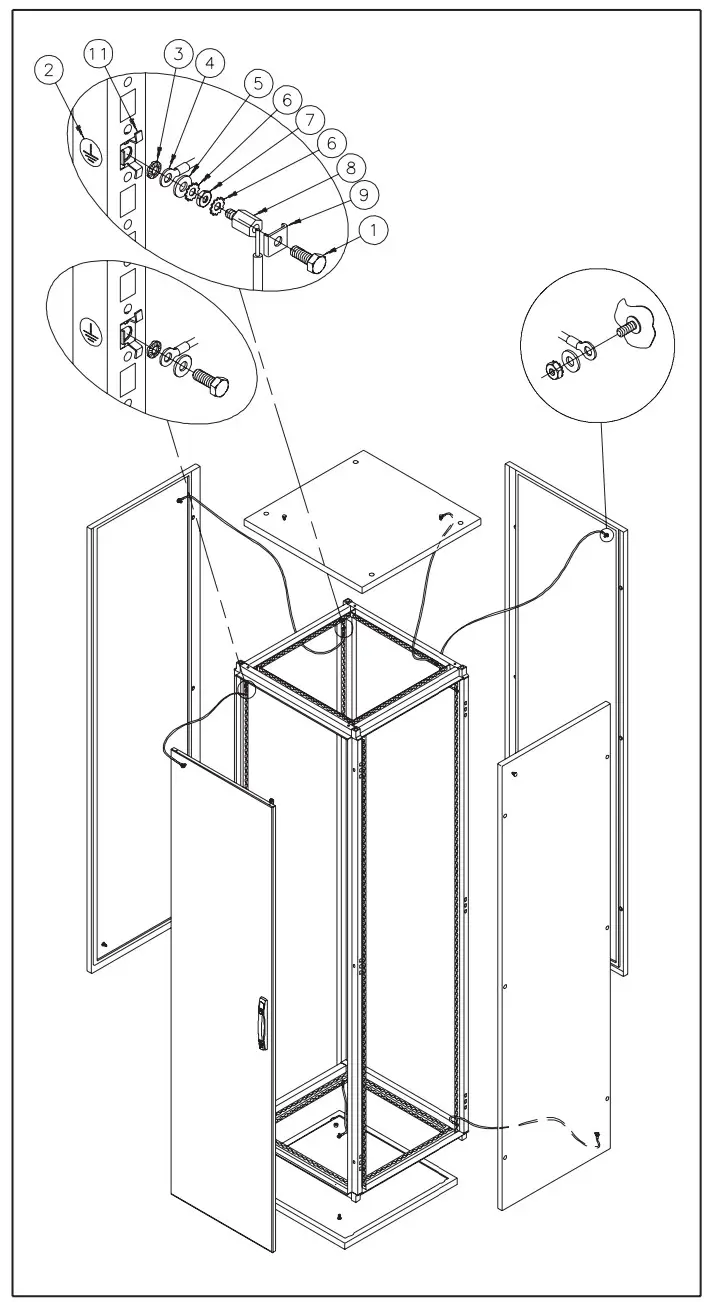 2
11
3
4
5
6
7
6
8
9
1