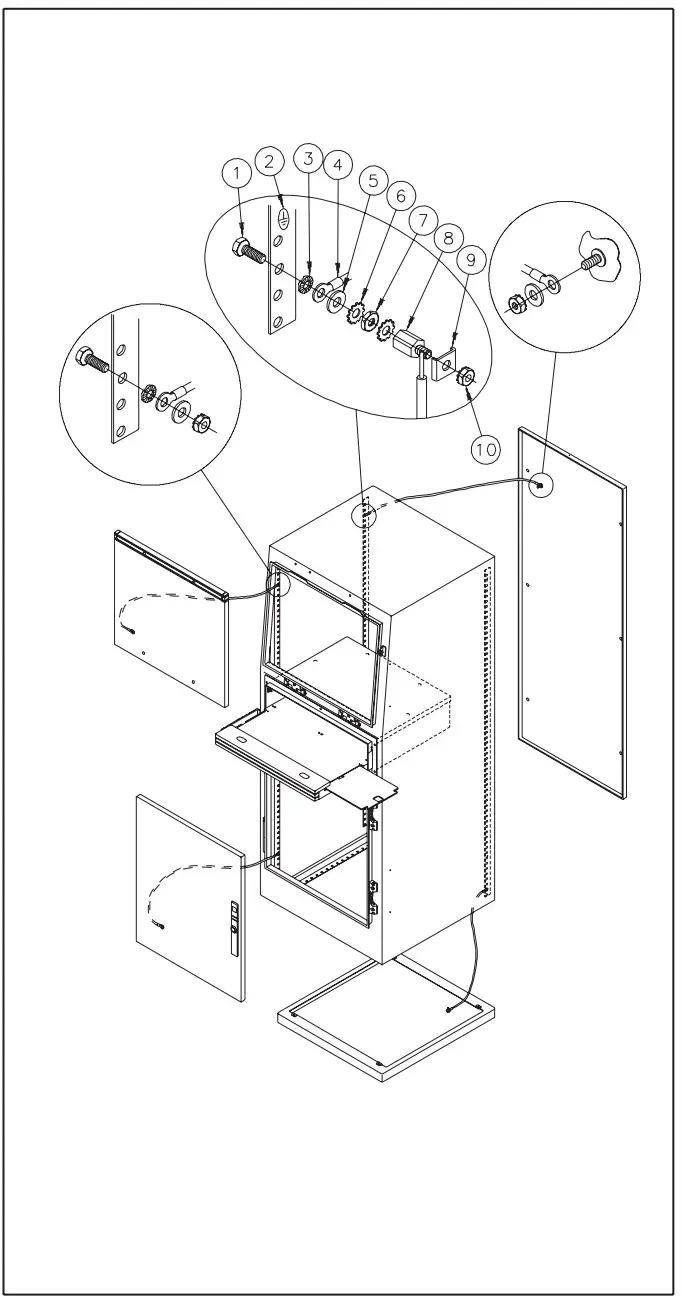 1
2
3
4
5
6
7
8
9
10