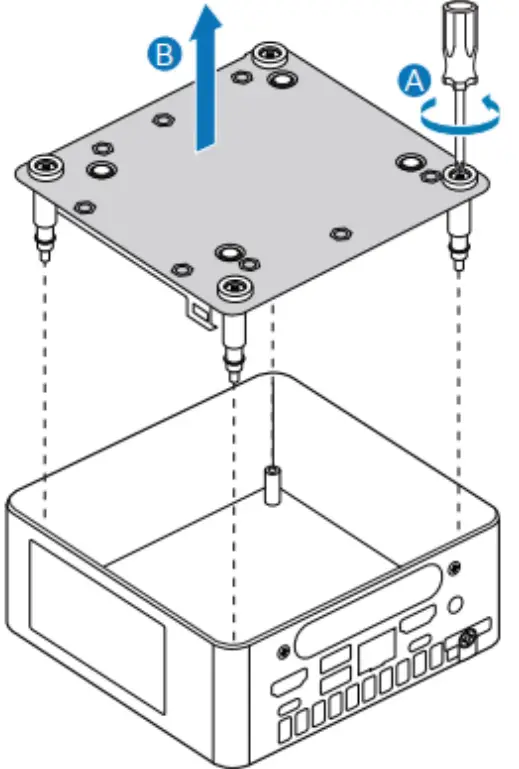 B
A