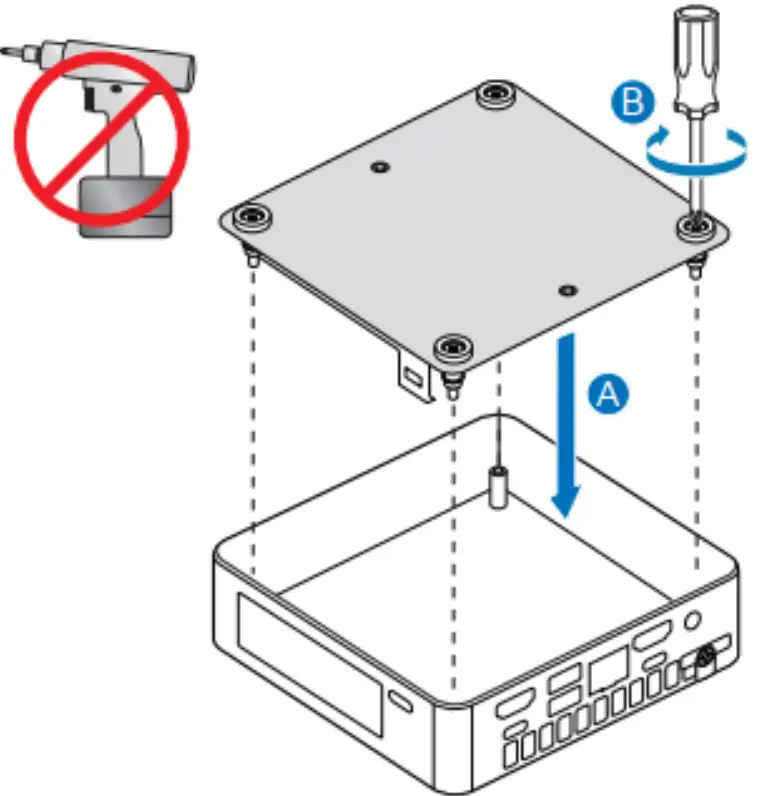 B

A