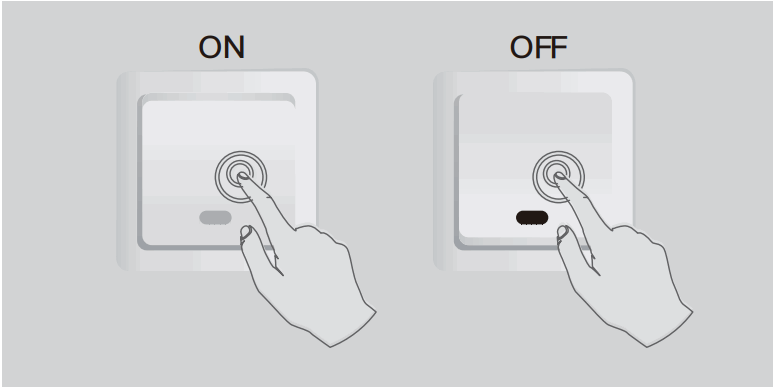 ON

OFF