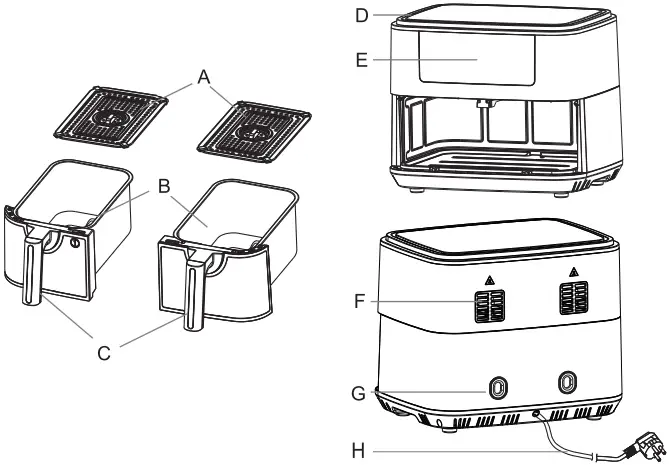 A
B
C
D
E
F
G
H