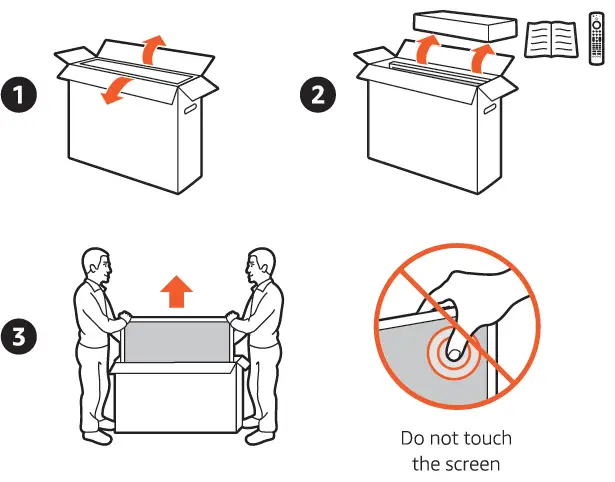 1

2

3

Do not touch the screen