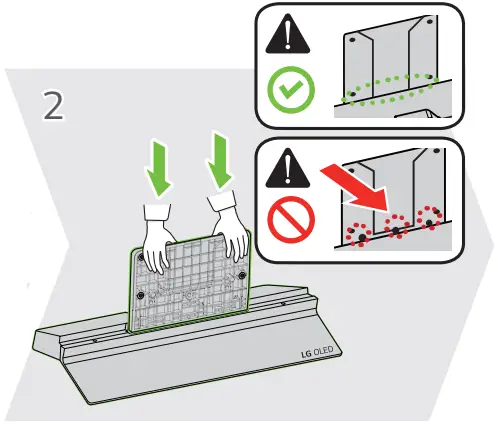 2

LG OLED