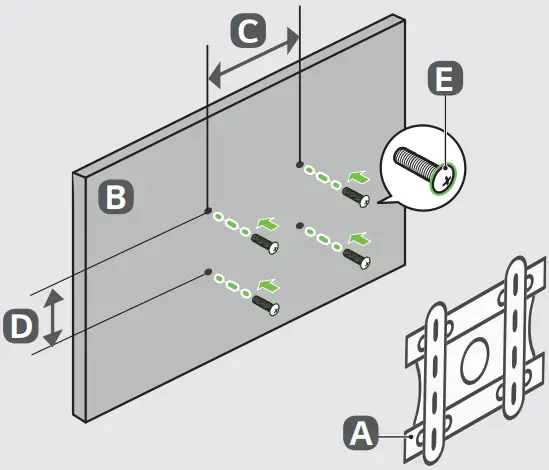 C
E
B
D
A