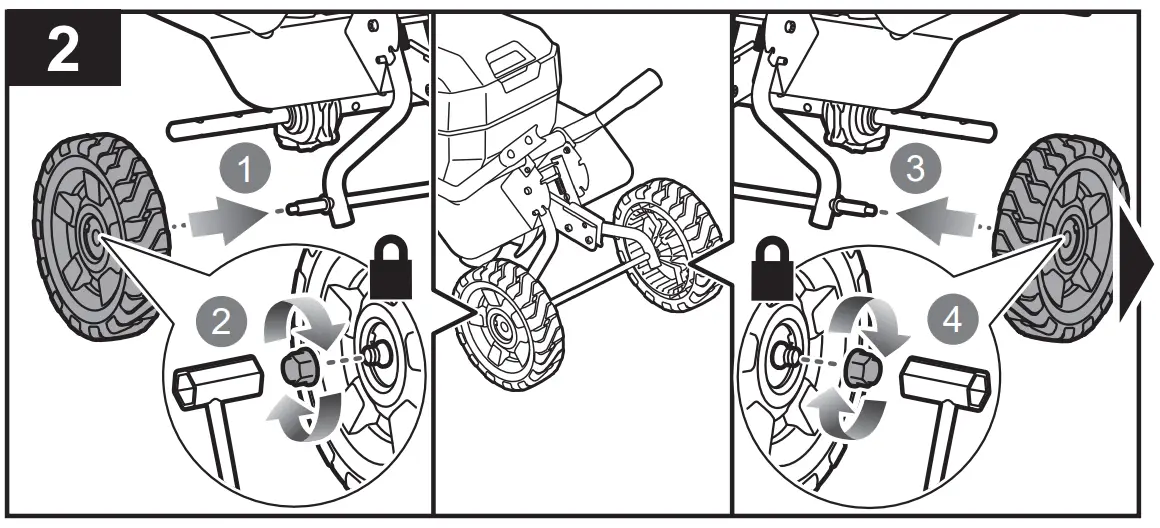 2
1
2
3
4