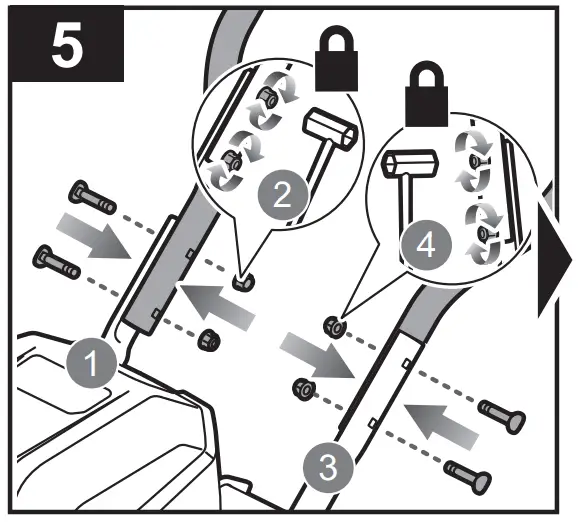 5

2

4

1

3