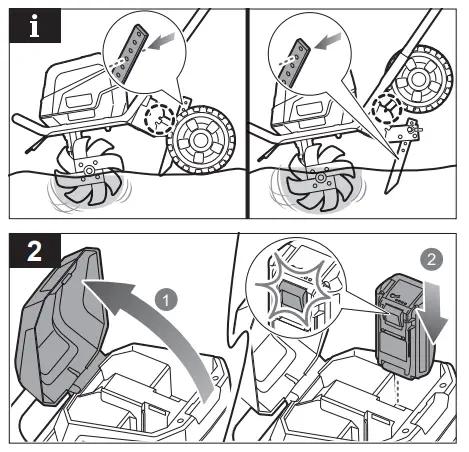 i

2

1

2