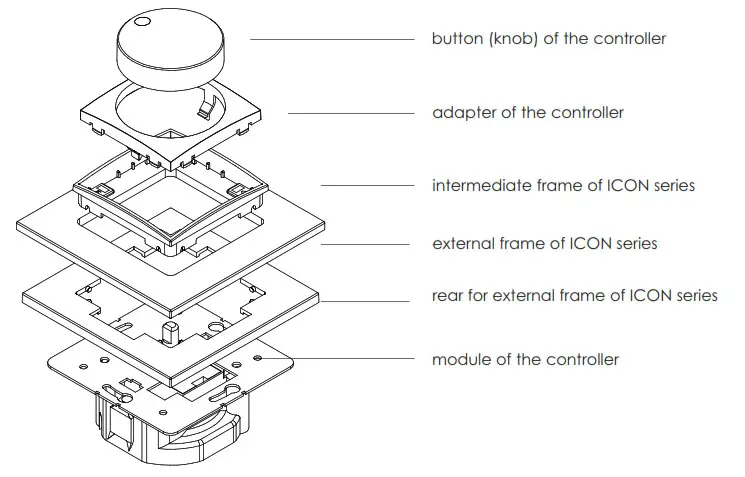 button (knob) of the controller

adapter of the controller

intermediate frame of ICON series

external frame of ICON series

rear for external frame of ICON series

module of the controller