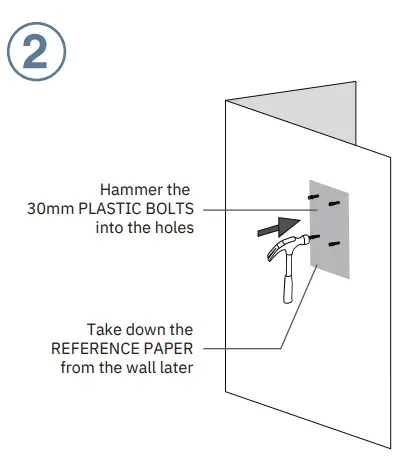 2

Hammer the 30mm PLASTIC BOLTS into the holes

Take down the REFERENCE PAPER from the wall later