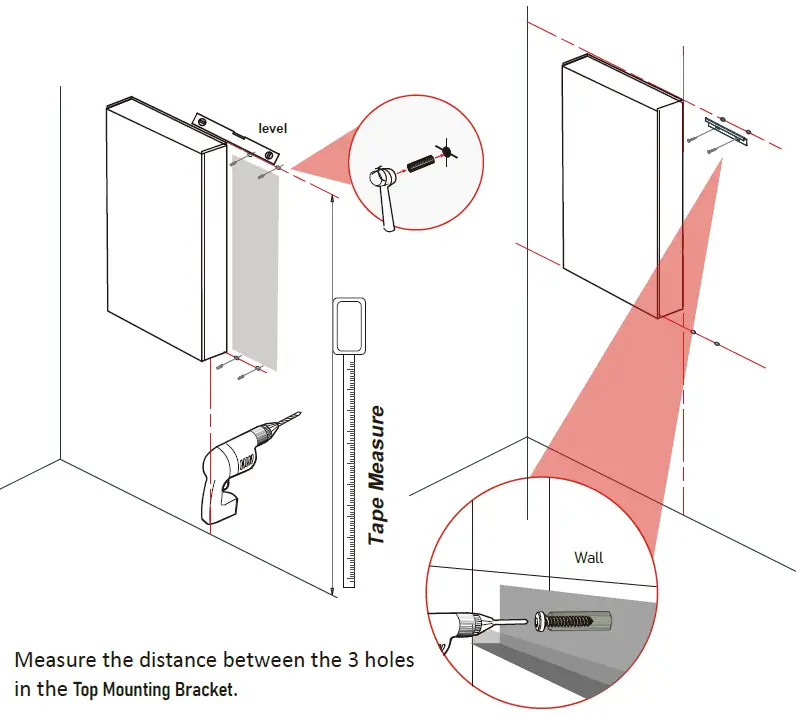 level

Tape Measure

Wall

Measure the distance between the 3 holes in the Top Mounting Bracket.