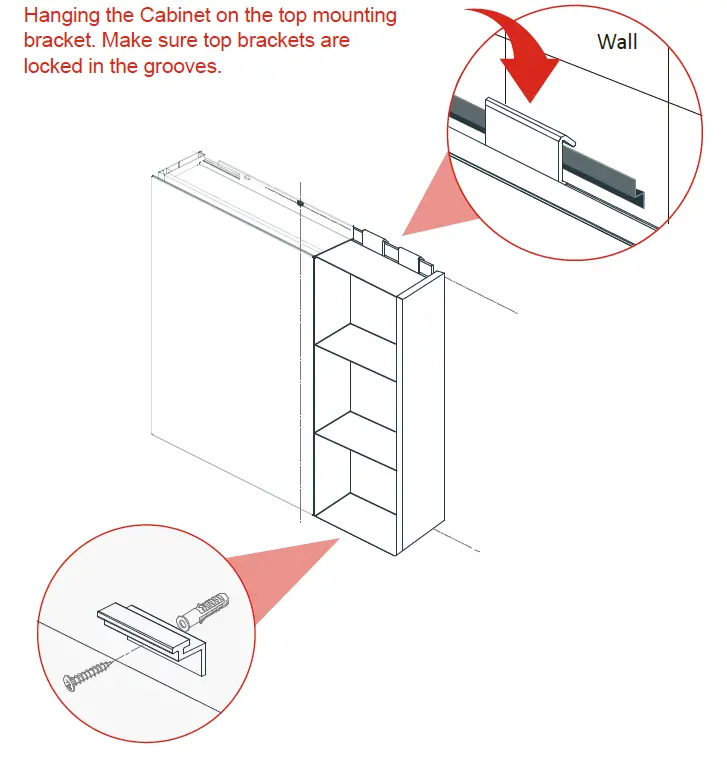 Hanging the Cabinet on the top mounting bracket. Make sure top brackets are locked in the grooves.

Wall