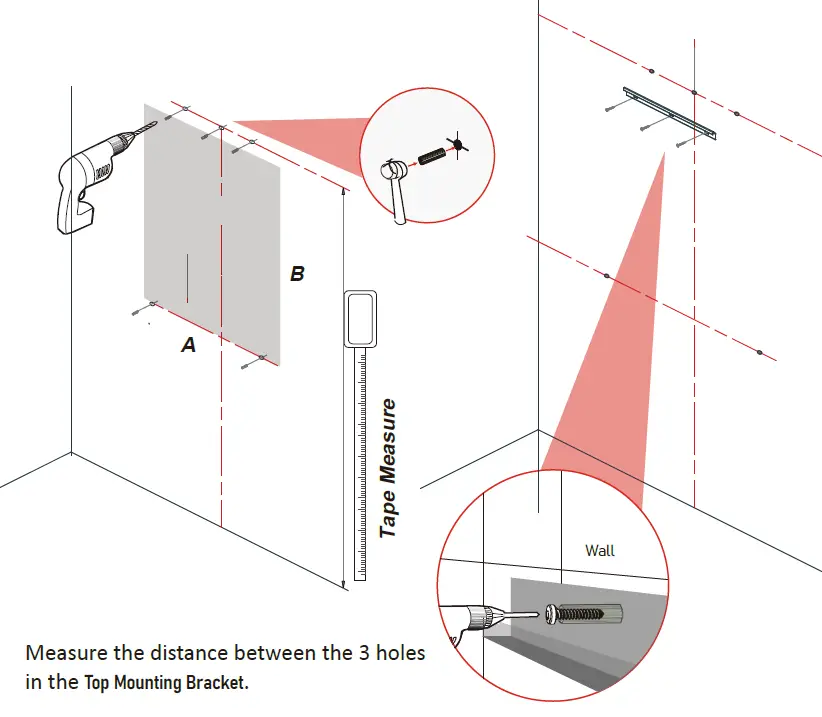 B

A

Tape Measure

Wall

Measure the distance between the 3 holes in the Top Mounting Bracket.