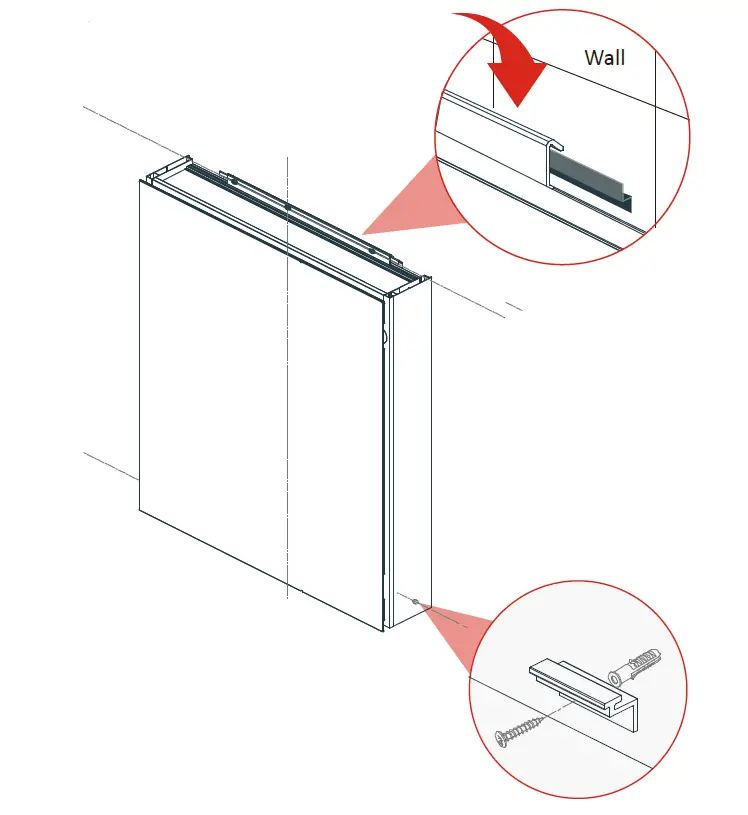 Wall