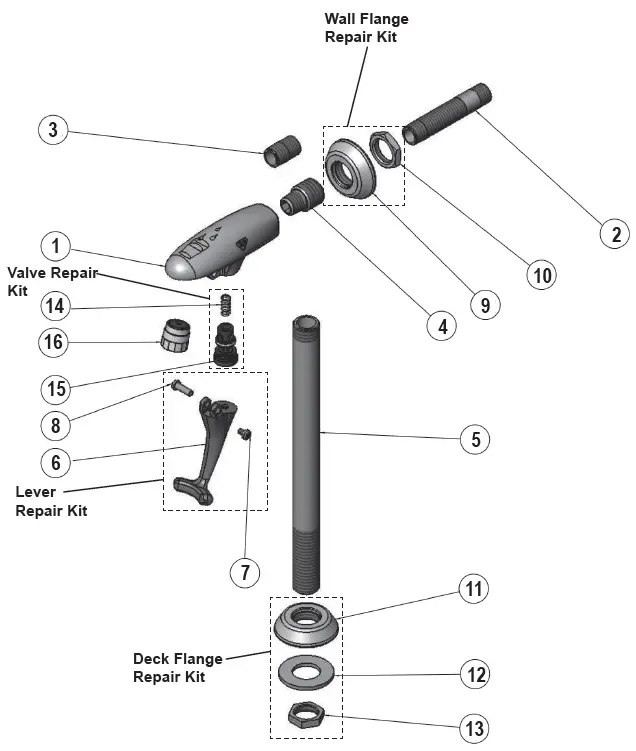 Wall Flange Repair Kit

3

2

1

10

Valve Repair Kit

14

9

4

16

15

8

5

6

Lever Repair Kit

7

11

Deck Flange Repair Kit

12

13