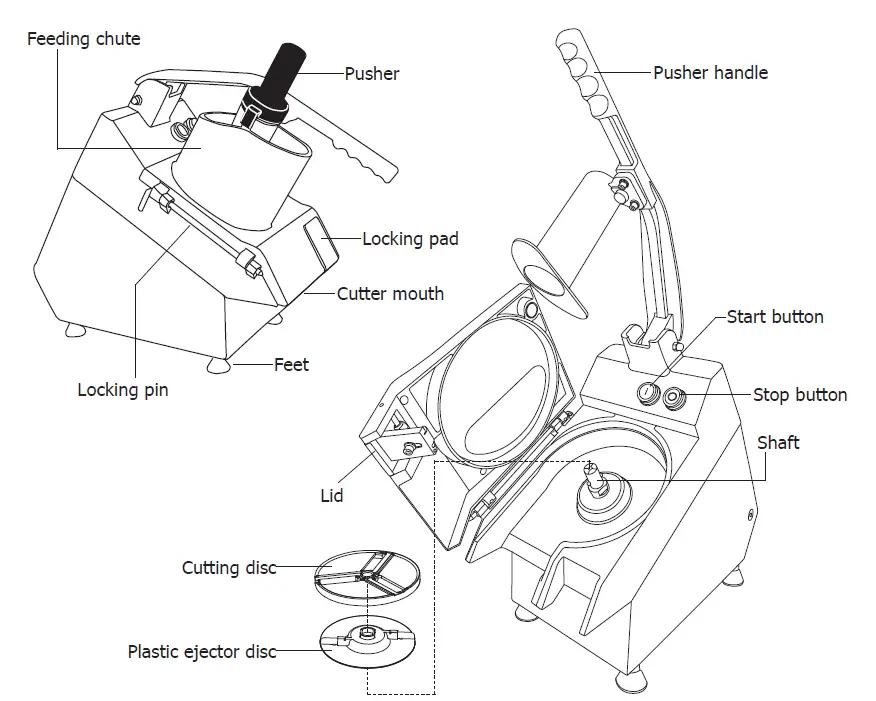 Feeding chute
Pusher
Pusher handle
Locking pad
Cutter mouth
Feet
Locking pin
Start button
Stop button
Shaft
Lid
Cutting disc
Plastic ejector disc