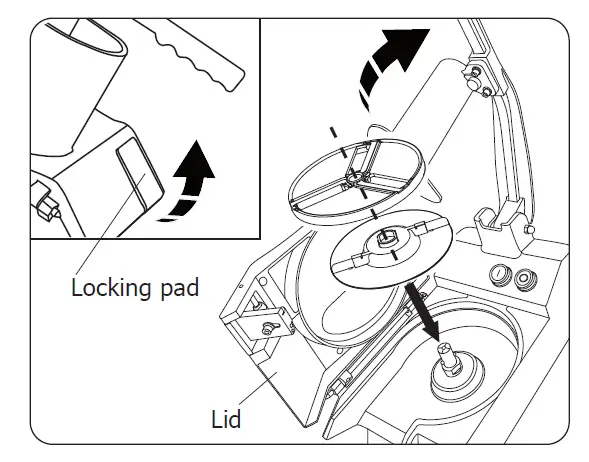 Locking pad

Lid