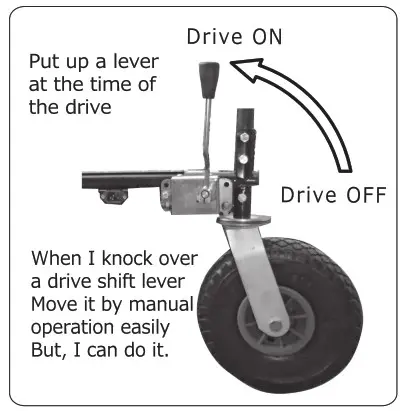 Drive ON

Put up a lever at the time of the drive

Drive OFF

When I knock over a drive shift lever Move it by manual operation easily But, I can do it.