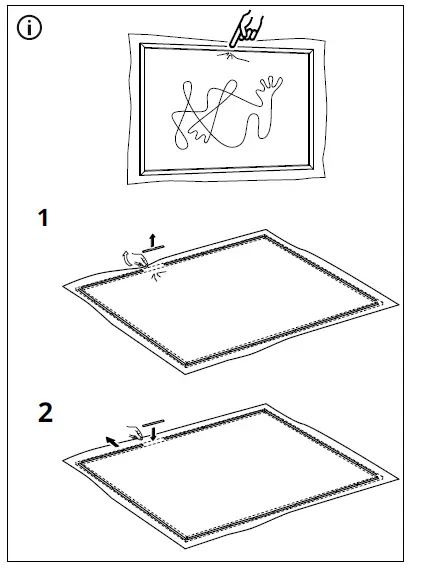 i

1

2