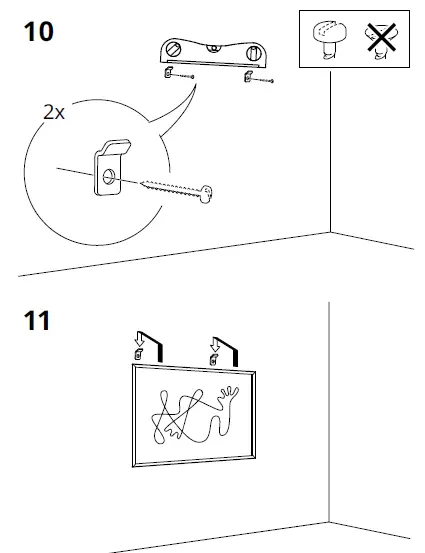 10

2x

11