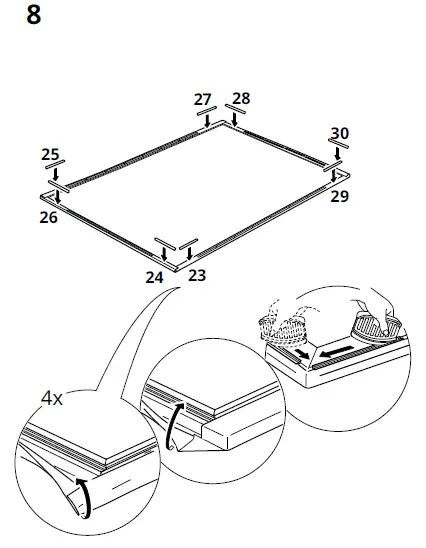 8

27 28
30
25
29
26
24 23

4x