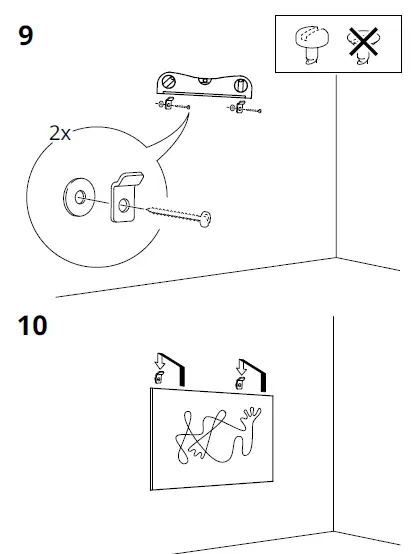 9

2x

10