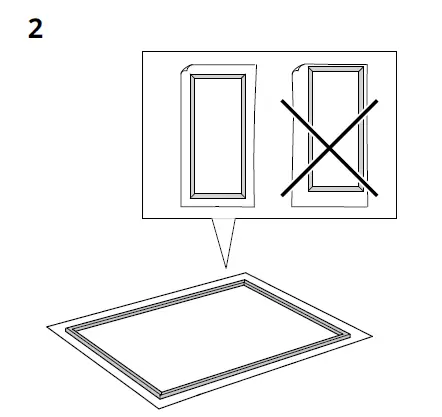 2