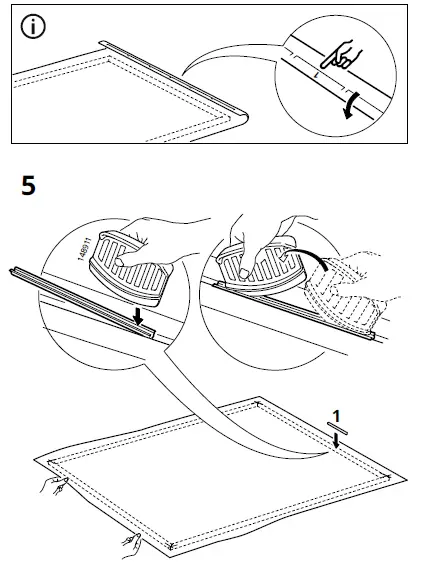 5

148911

1