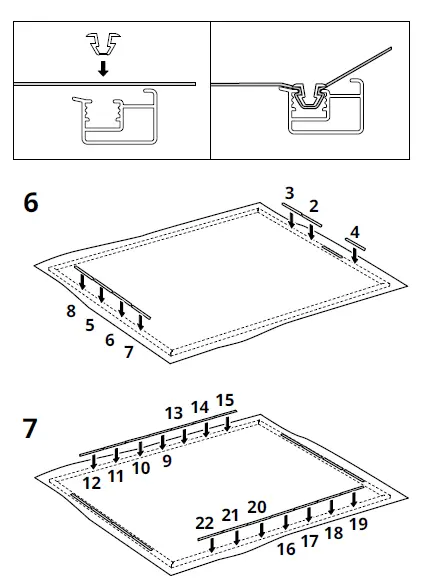 6

3 2

4

8
5
6
7

7

13 14 15

12 11 10 9

22 21 20

16 17 18 19