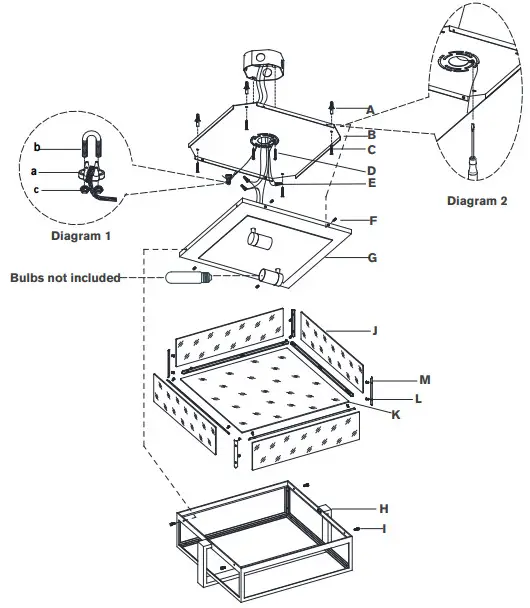 b
a
c
Diagram 1
A
B
C
D
E
Diagram 2
F
G
Bulbs not included
J
M
L
K
H
I