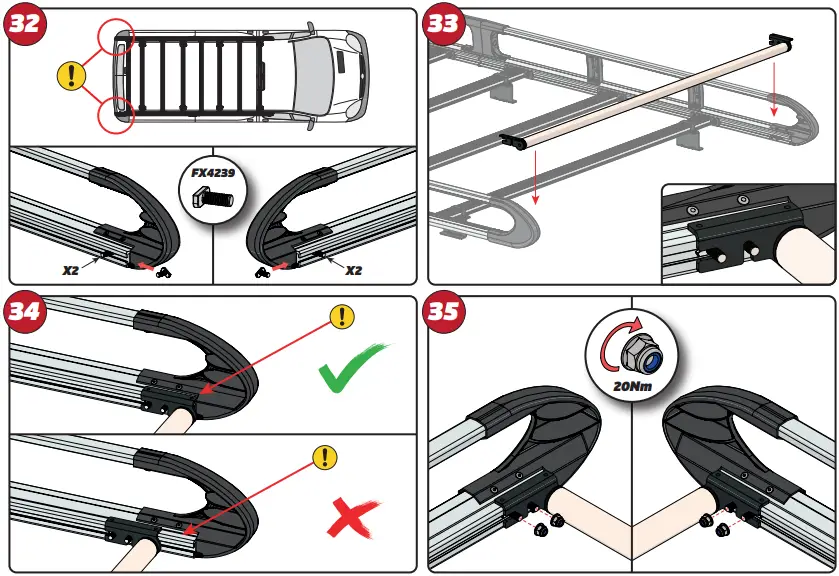 32

!

FX4239

X2

X2

33

34

!

!

35

20Nm