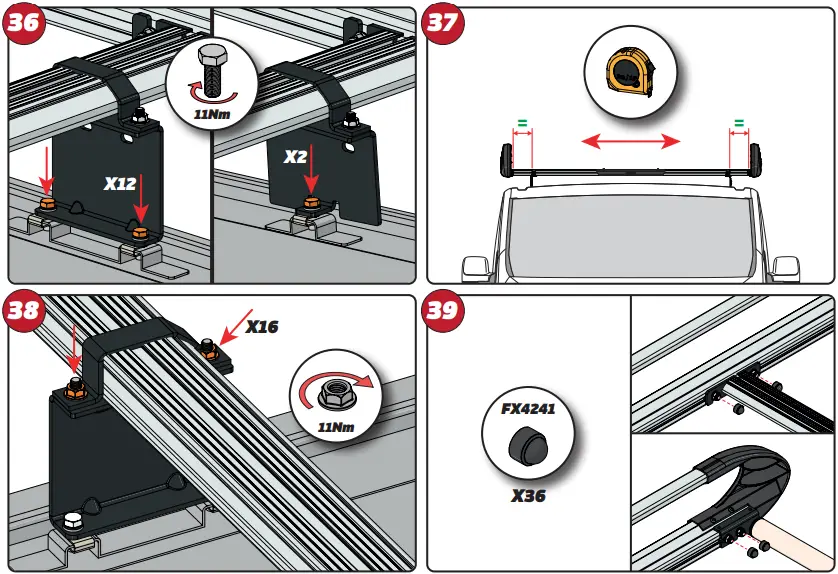 36

11Nm

X12

X2

37

=

=

38

X16

11Nm

39

FX4241

X36