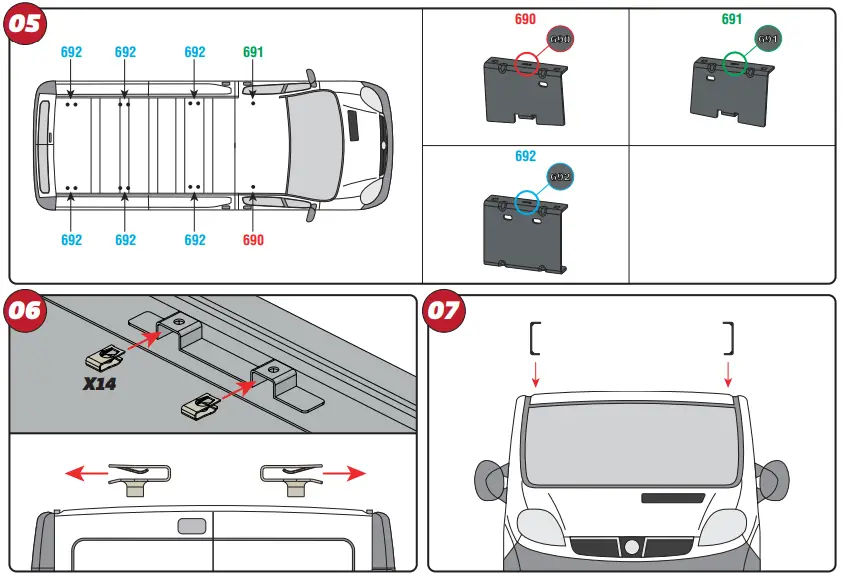 05

692 692 692 691

692 692 692 690

690
690

691
691

692
692

06

X14

07