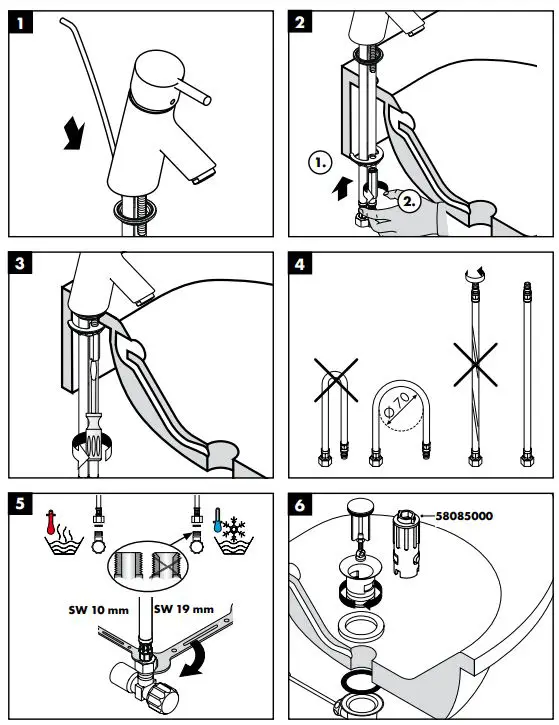 1

2

1.

2.

3

4

Ø70

5

SW 10 mm

SW 19 mm

6

58085000