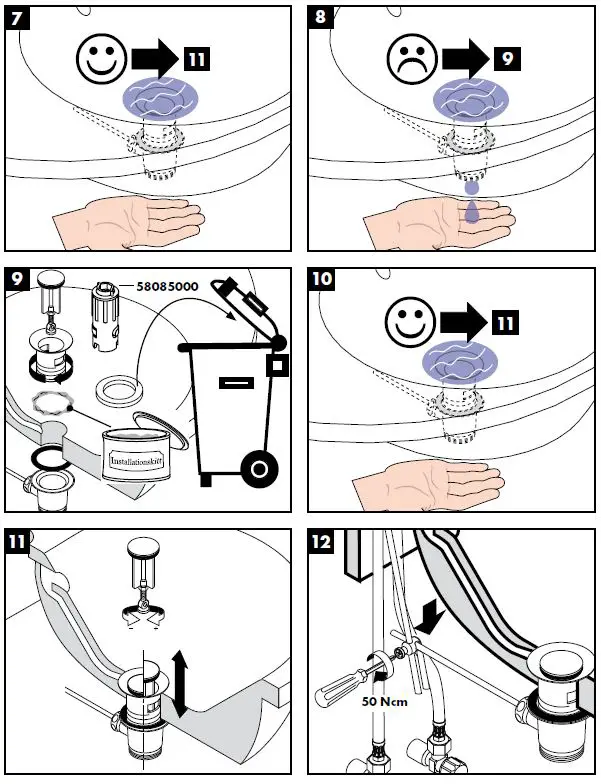 7

11

8

9

9

58085000

Installationskitt

10

11

11

12

50 Ncm