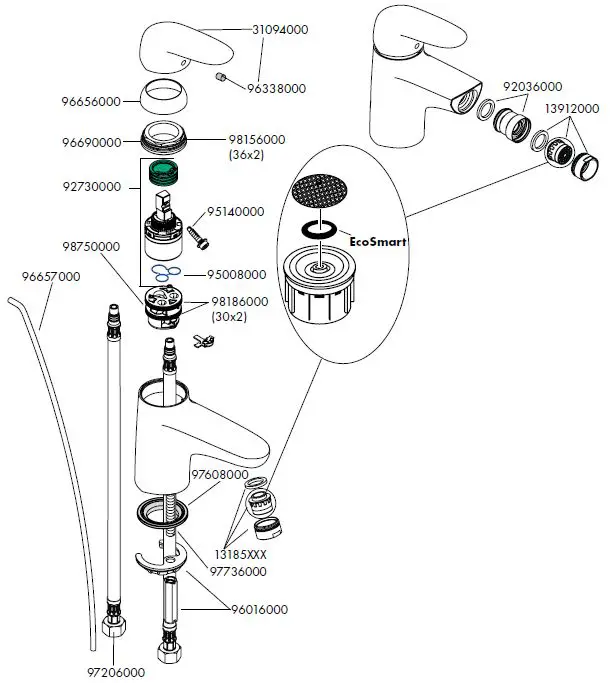 31094000
96338000
96656000
96690000
98156000
(36x2)
92730000
95140000
98750000
95008000
96657000
98186000
(30x2)
92036000
13912000
EcoSmart
97608000
13185XXX
97736000
96016000
97206000